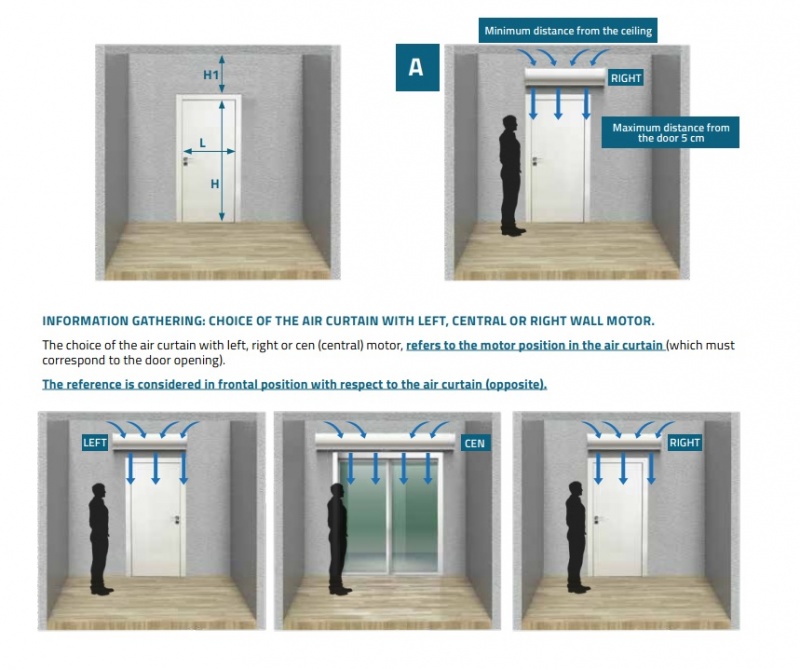 H1

L

H

Minimum distance from the ceiling

A

RIGHT

Maximum distance from the door 5 cm

INFORMATION GATHERING: CHOICE OF THE AIR CURTAIN WITH LEFT, CENTRAL OR RIGHT WALL MOTOR.

The choice of the air curtain with left, right or cen (central) motor, refers to the motor position in the air curtain (which must correspond to the door opening).

The reference is considered in frontal position with respect to the air curtain (opposite).

LEFT

CEN

RIGHT